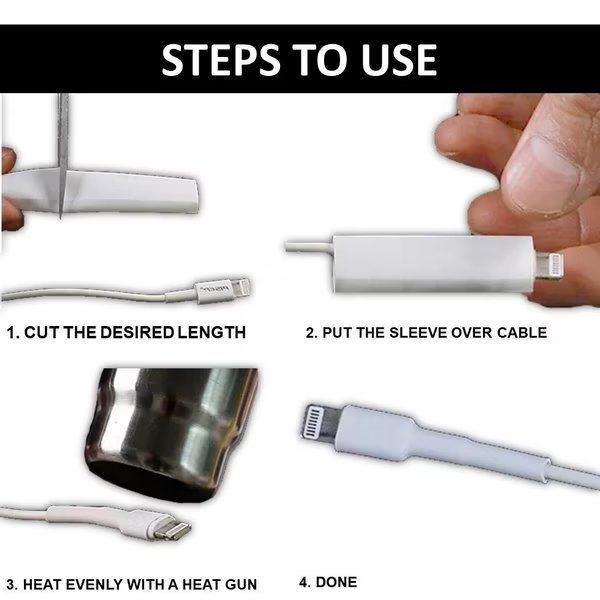 STEPS TO USE

1. CUT THE DESIRED LENGTH

2. PUT THE SLEEVE OVER CABLE

3. HEAT EVENLY WITH A HEAT GUN

4. DONE